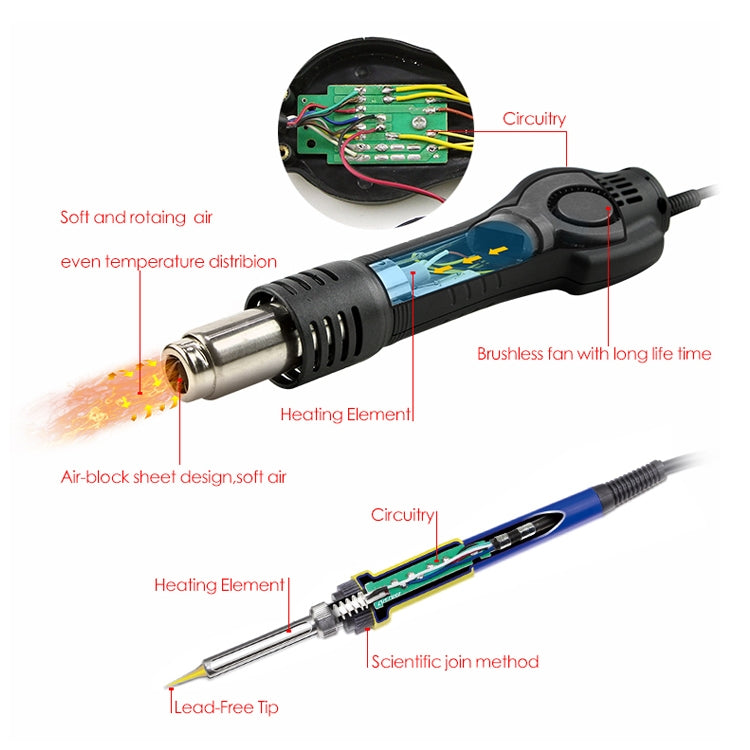 Circuitry

Soft and rotaing air

even temperature distribion

Brushless fan with long life time

Heating Element

Air-block sheet design,soft air

Circuitry

Heating Element

Scientific join method

Lead-Free Tip