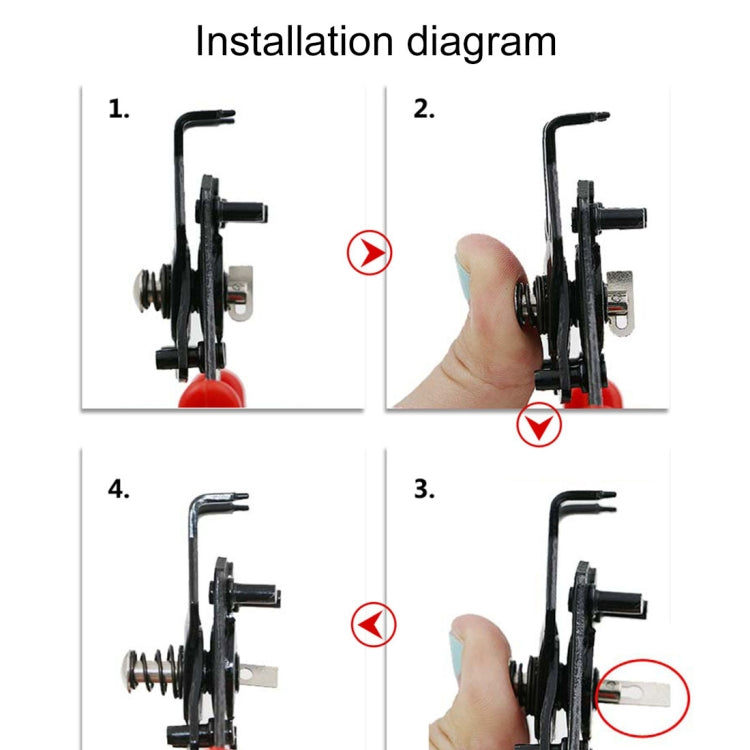 Installation diagram

1.

2.

4.

3.