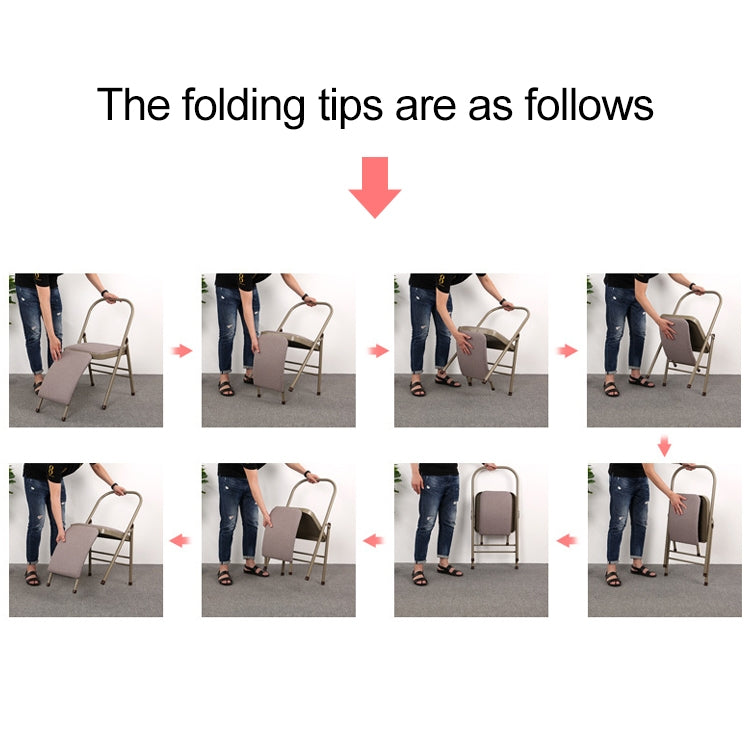 The folding tips are as follows