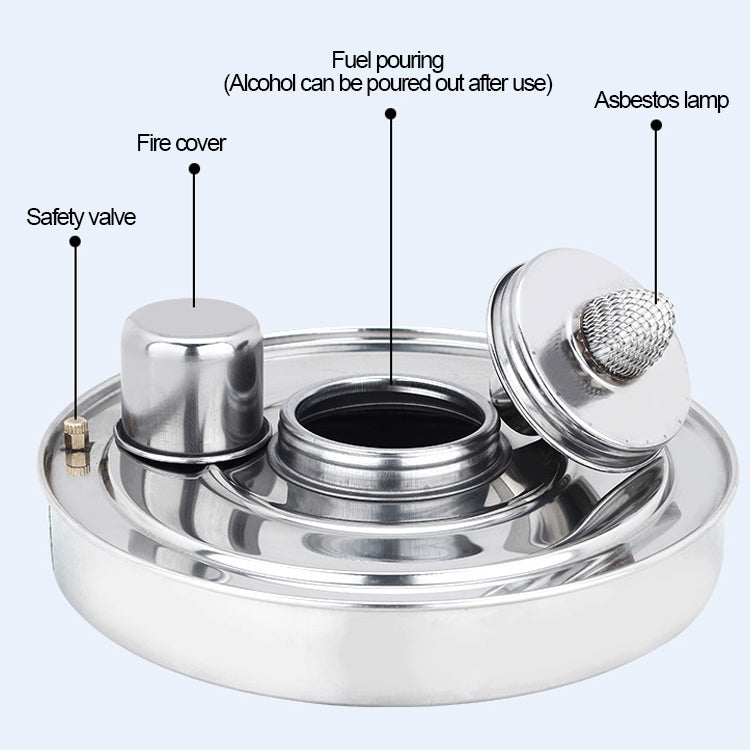 Fuel pouring
(Alcohol can be poured out after use)

Asbestos lamp

Fire cover

Safety valve