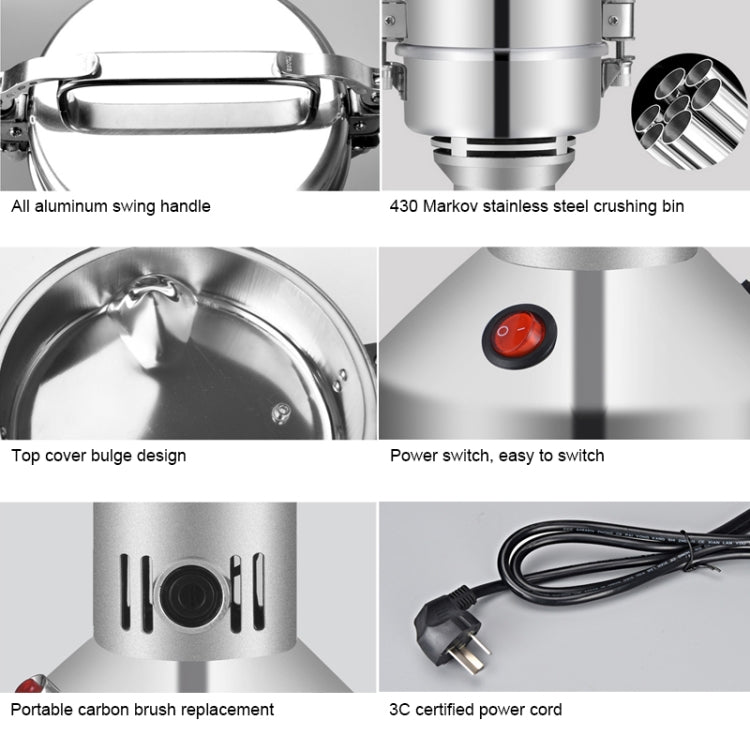 All aluminum swing handle

430 Markov stainless steel crushing bin

Top cover bulge design

Power switch, easy to switch

Portable carbon brush replacement

3C certified power cord