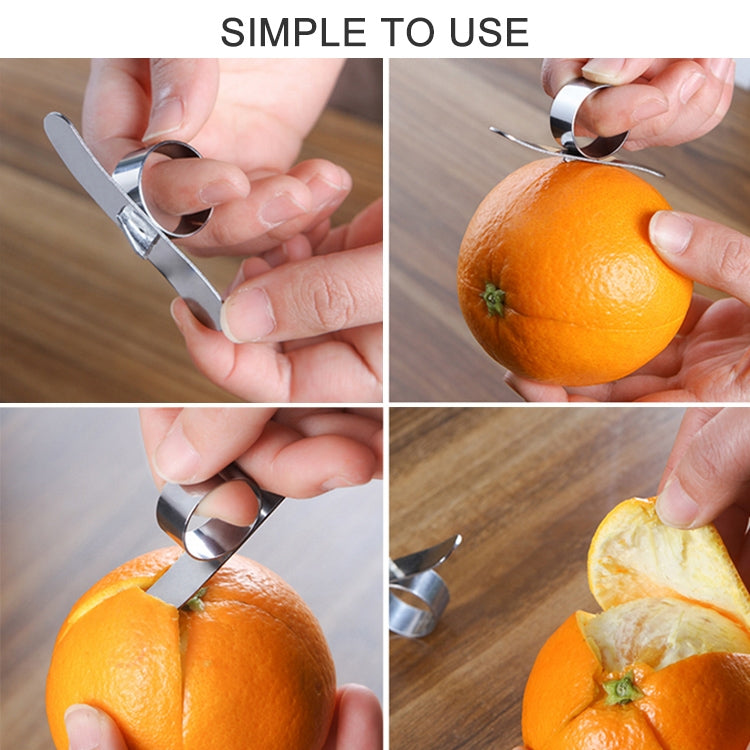 SIMPLE TO USE