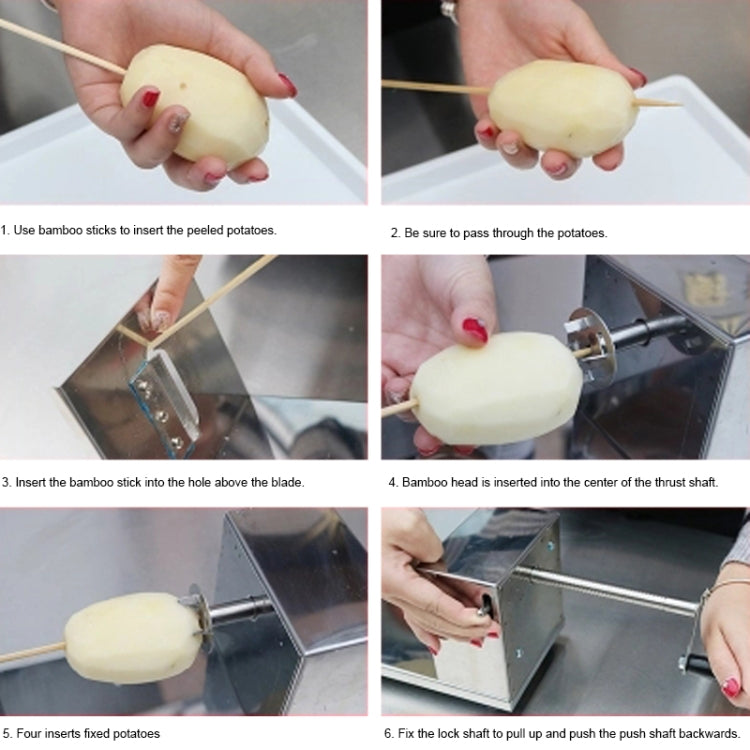 1. Use bamboo sticks to insert the peeled potatoes.

2. Be sure to pass through the potatoes.

3. Insert the bamboo stick into the hole above the blade.

4. Bamboo head is inserted into the center of the thrust shaft.

5. Four inserts fixed potatoes

6. Fix the lock shaft to pull up and push the push shaft backwards.