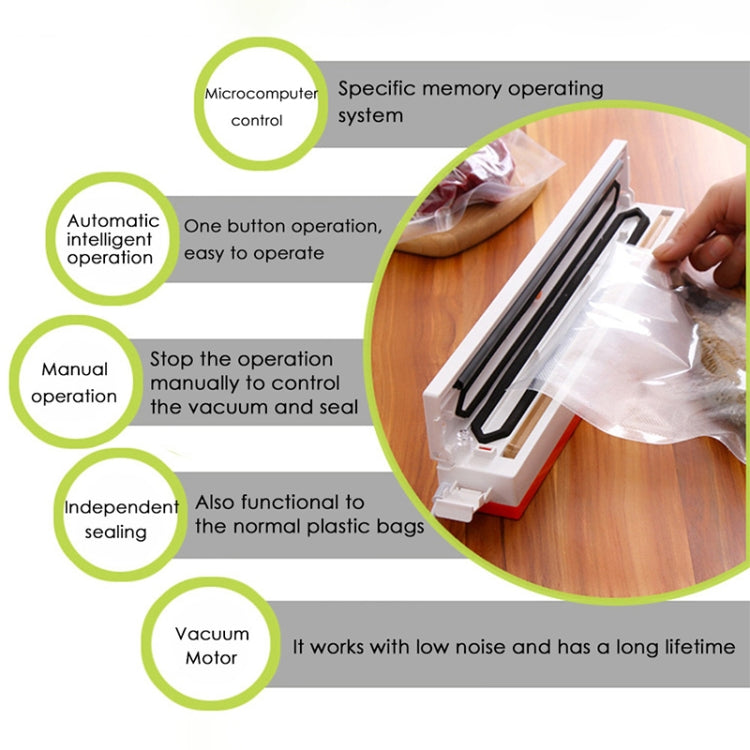 Microcomputer control

Specific memory operating system

Automatic intelligent operation

One button operation, easy to operate

Manual operation

Stop the operation manually to control the vacuum and seal

Independent sealing

Also functional to the normal plastic bags

Vacuum Motor

It works with low noise and has a long lifetime