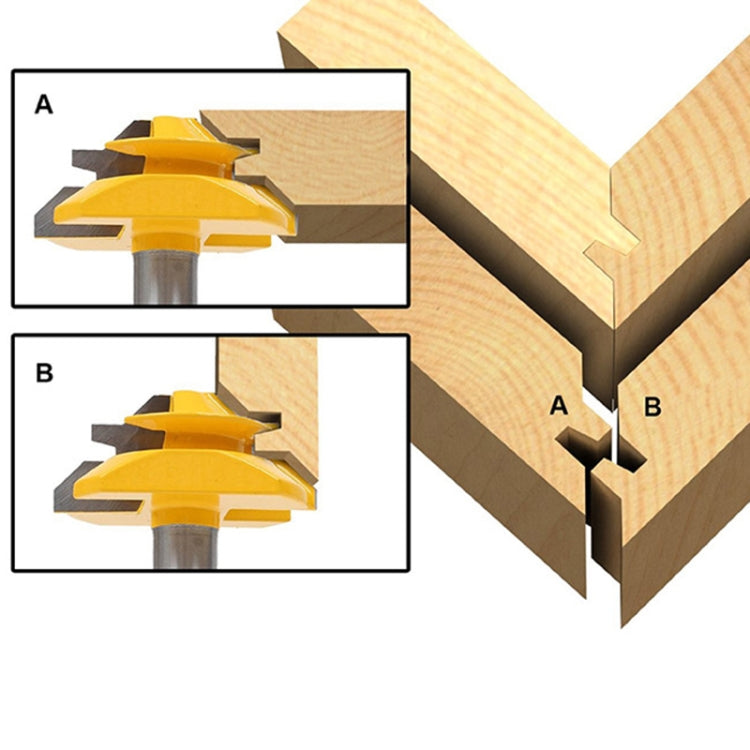 A

B

A

B