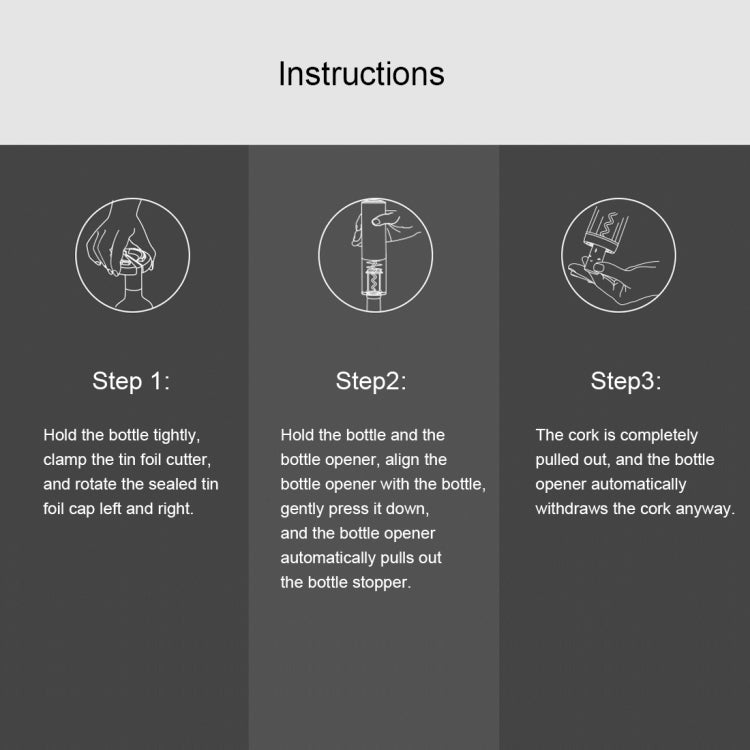 Instructions

Step 1:

Hold the bottle tightly, clamp the tin foil cutter, and rotate the sealed tin foil cap left and right.

Step2:

Hold the bottle and the bottle opener, align the bottle opener with the bottle, gently press it down, and the bottle opener automatically pulls out the bottle stopper.

Step3:

The cork is completely pulled out, and the bottle opener automatically withdraws the cork anyway.