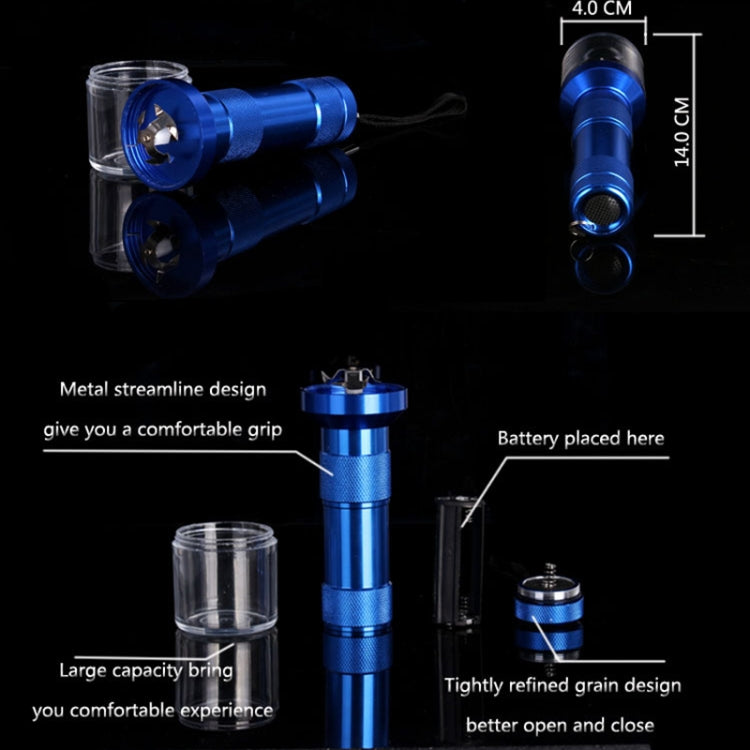 4.0 CM

14.0 CM

Metal streamline design
give you a comfortable grip

Battery placed here

Large capacity bring
you comfortable experience

Tightly refined grain design
better open and close