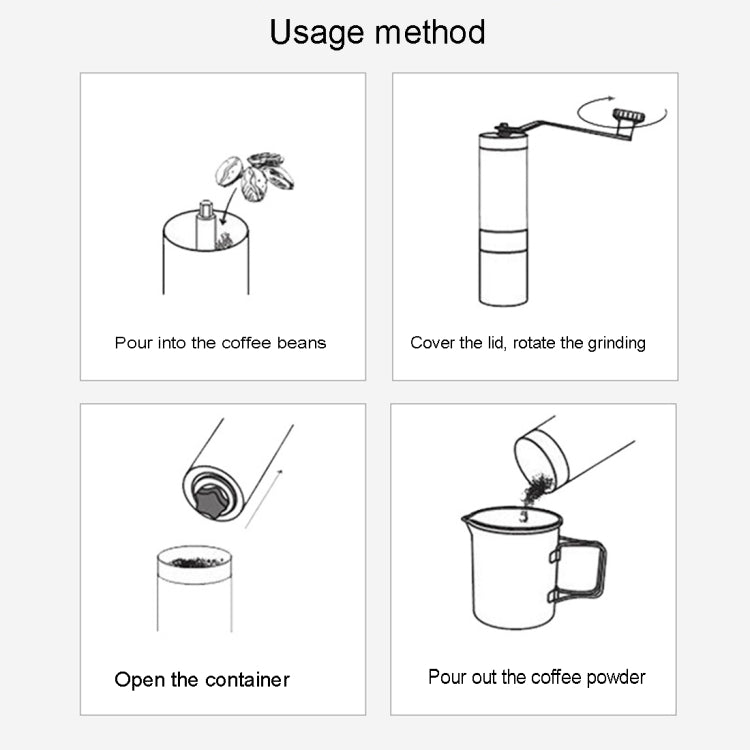 Usage method

Pour into the coffee beans

Cover the lid, rotate the grinding

Open the container

Pour out the coffee powder