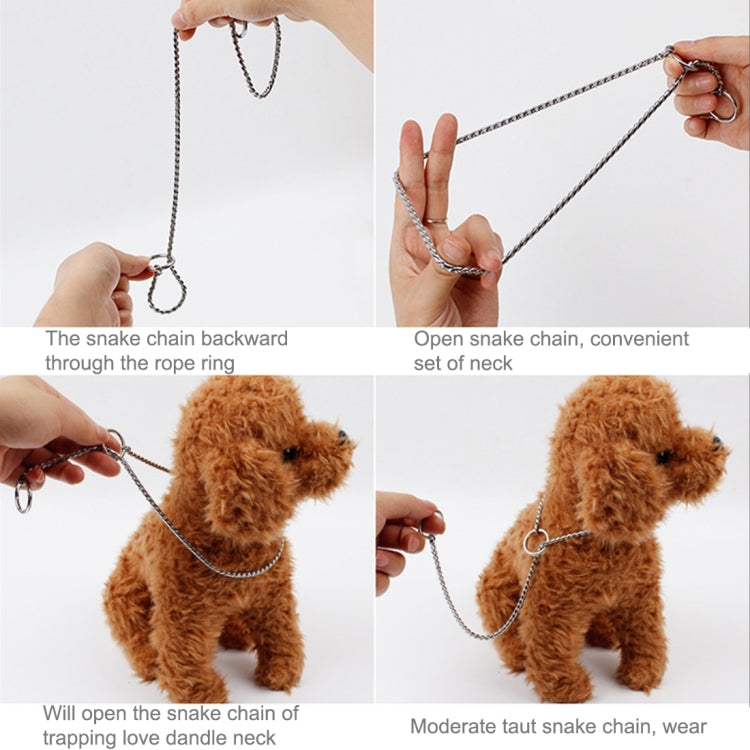 The snake chain backward through the rope ring

Open snake chain, convenient set of neck

Will open the snake chain of trapping love dandle neck

Moderate taut snake chain, wear