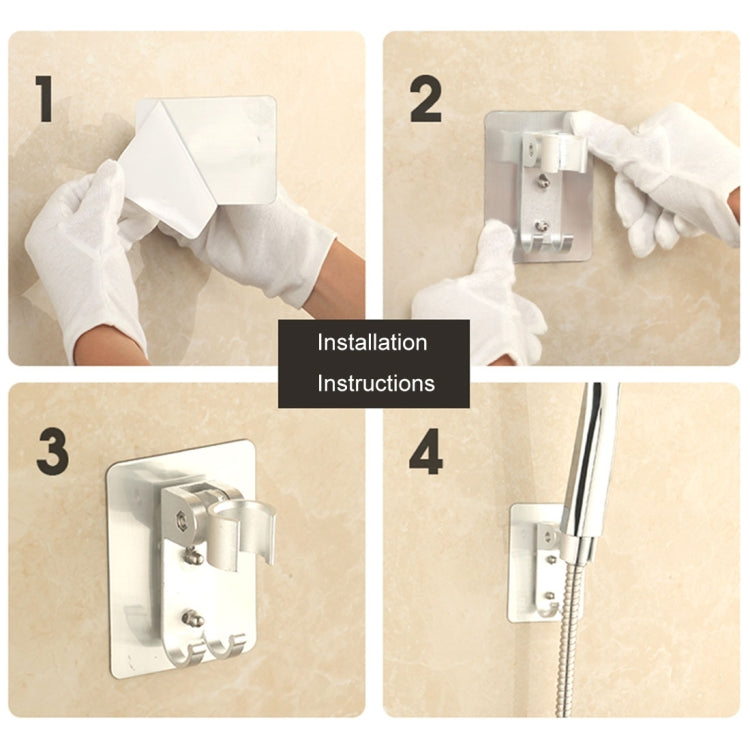 1

2

Installation
Instructions

3

4