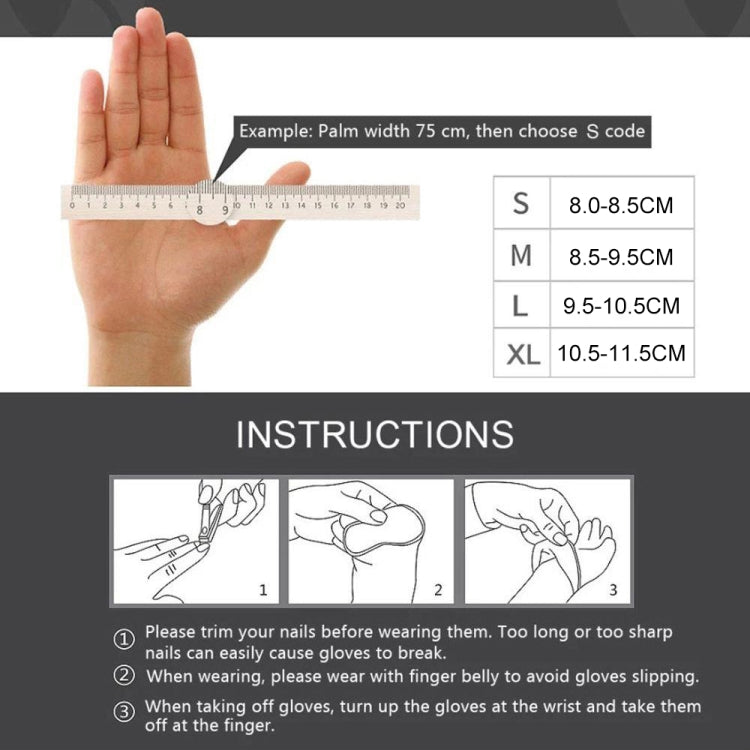 Example: Palm width 75 cm, then choose S code

0 1 2 3 4 5 6 7 8 9 10 11 12 13 14 15 16 17 18 19 20

| S | 8.0-8.5CM |
|---|---|
| M | 8.5-9.5CM |
| L | 9.5-10.5CM |
| XL | 10.5-11.5CM |

INSTRUCTIONS

1

2

3

① Please trim your nails before wearing them. Too long or too sharp nails can easily cause gloves to break.

② When wearing, please wear with finger belly to avoid gloves slipping.

③ When taking off gloves, turn up the gloves at the wrist and take them off at the finger.