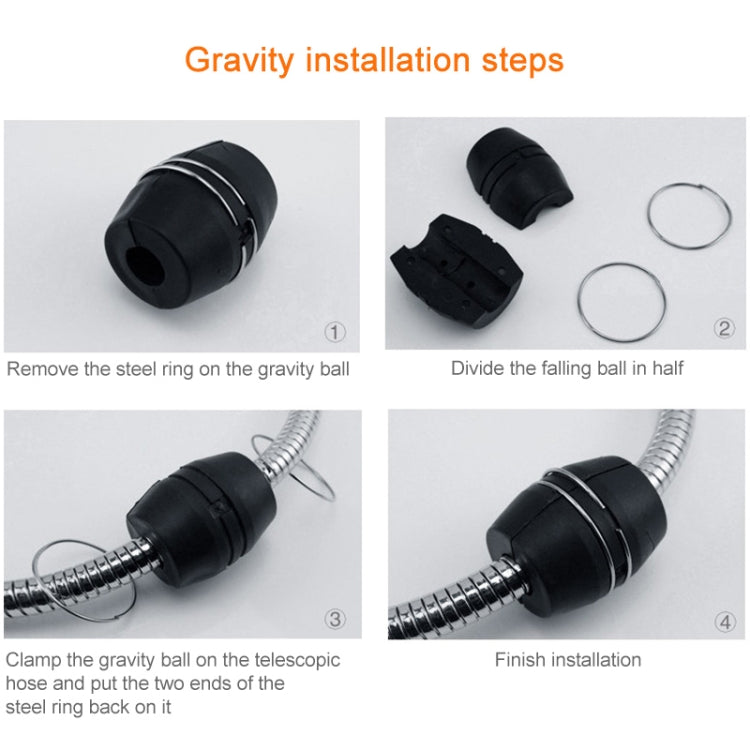 Gravity installation steps

①
Remove the steel ring on the gravity ball

②
Divide the falling ball in half

③
Clamp the gravity ball on the telescopic hose and put the two ends of the steel ring back on it

④
Finish installation