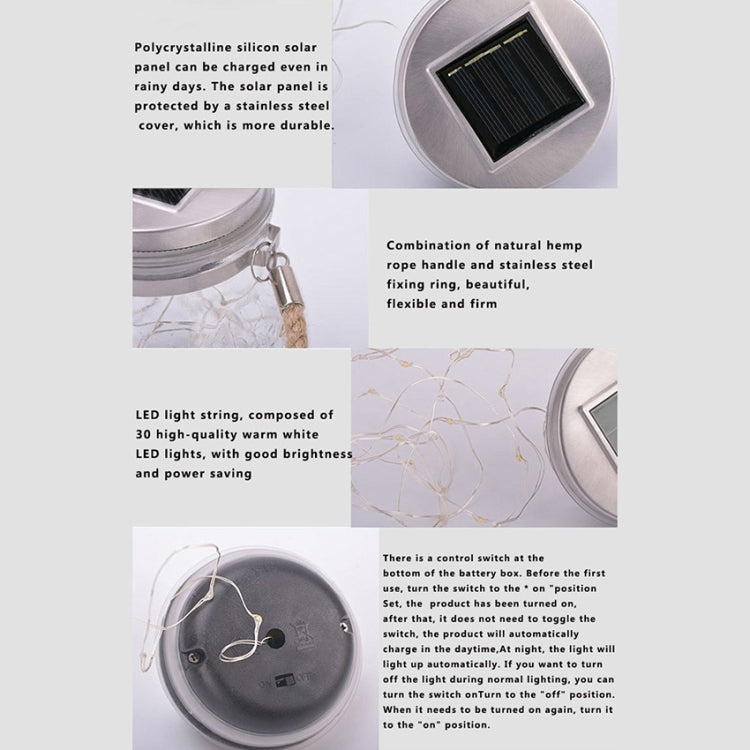 Polycrystalline silicon solar panel can be charged even in rainy days. The solar panel is protected by a stainless steel cover, which is more durable.

Combination of natural hemp rope handle and stainless steel fixing ring, beautiful, flexible and firm

LED light string, composed of 30 high-quality warm white LED lights, with good brightness and power saving

ON OFF

There is a control switch at the bottom of the battery box. Before the first use, turn the switch to the * on "position Set, the product has been turned on, after that, it does not need to toggle the switch, the product will automatically charge in the daytime,At night, the light will light up automatically. If you want to turn off the light during normal lighting, you can turn the switch onTurn to the "off" position. When it needs to be turned on again, turn it to the "on" position.