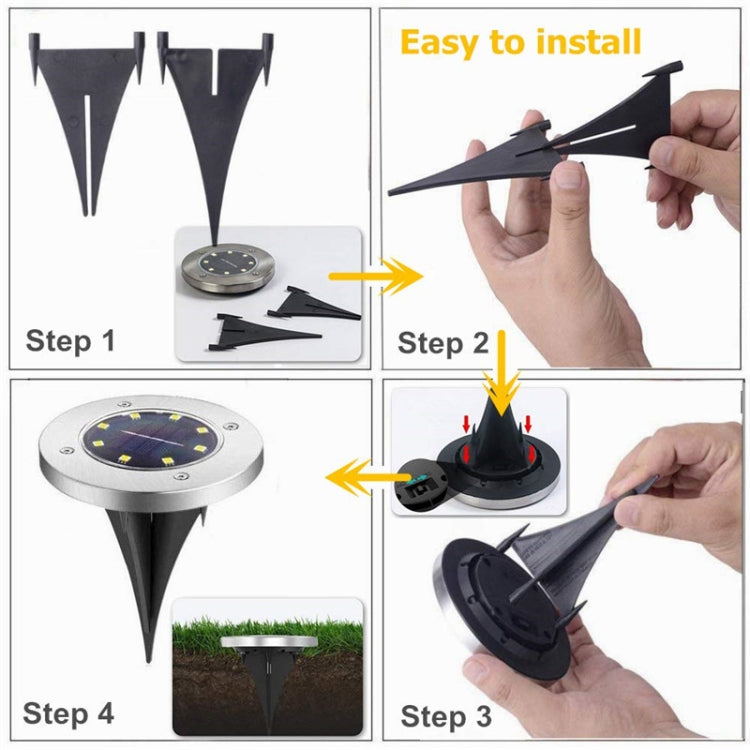 Easy to install

Step 1

Step 2

Step 4

Step 3