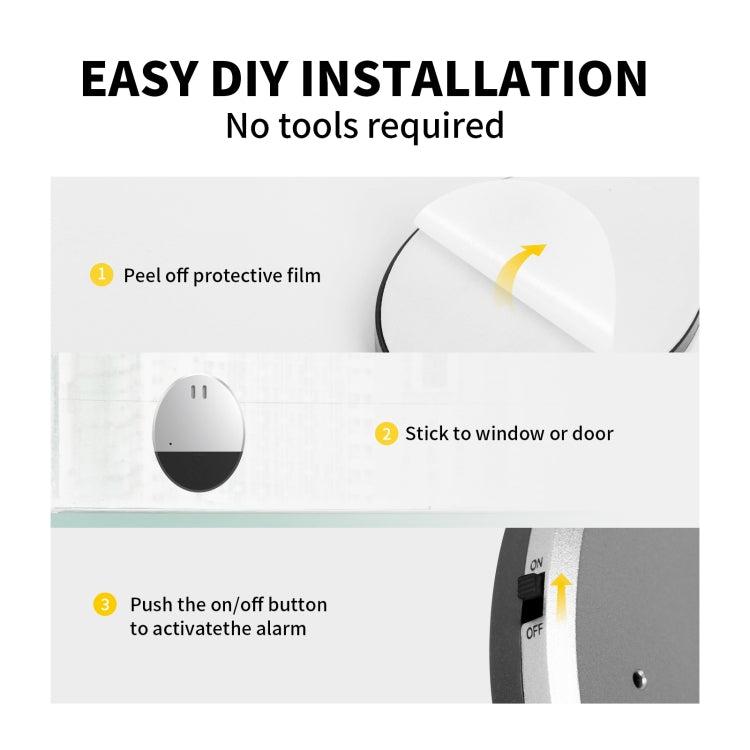 EASY DIY INSTALLATION
No tools required

1 Peel off protective film

2 Stick to window or door

3 Push the on/off button to activatethe alarm

ON
OFF