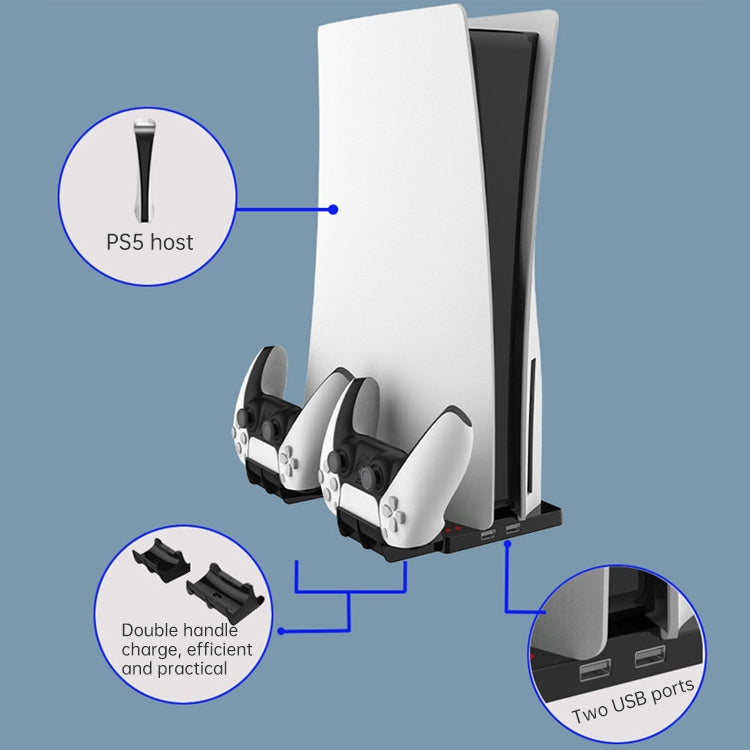 PS5 host

Double handle charge, efficient and practical

Two USB ports