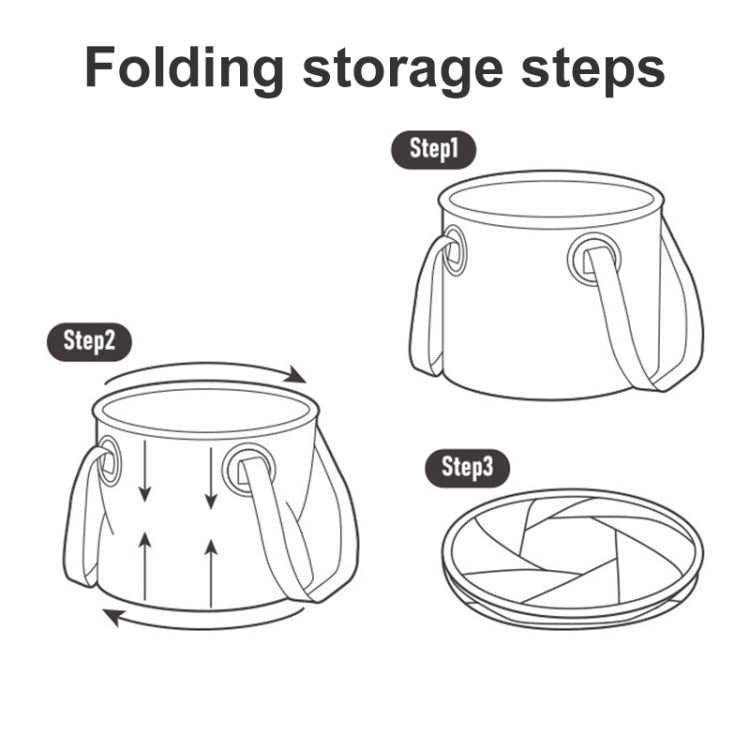 Folding storage steps

Step1

Step2

Step3