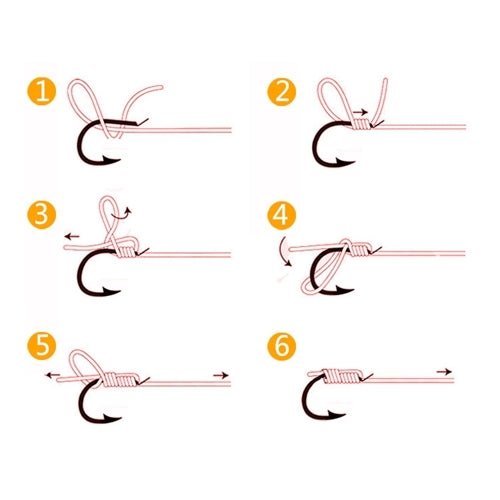 1

2

3

4

5

6