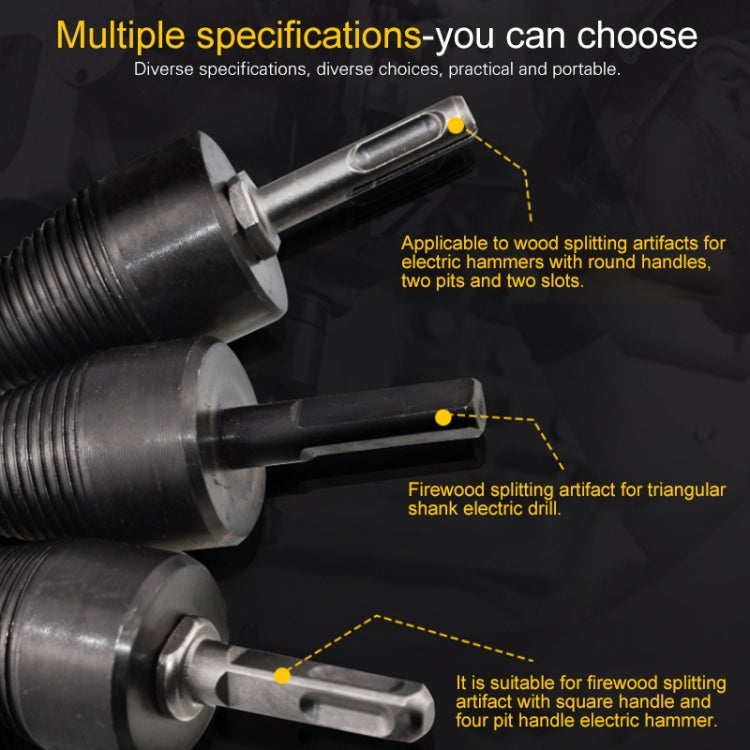 Multiple specifications-you can choose

Diverse specifications, diverse choices, practical and portable.

Applicable to wood splitting artifacts for electric hammers with round handles, two pits and two slots.

Firewood splitting artifact for triangular shank electric drill.

It is suitable for firewood splitting artifact with square handle and four pit handle electric hammer.