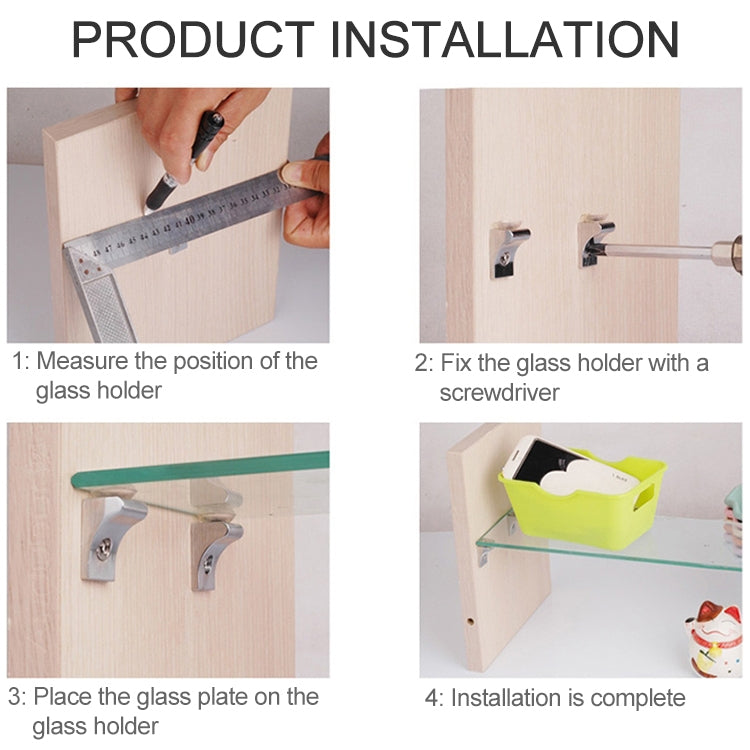 PRODUCT INSTALLATION

1: Measure the position of the glass holder

2: Fix the glass holder with a screwdriver

3: Place the glass plate on the glass holder

4: Installation is complete