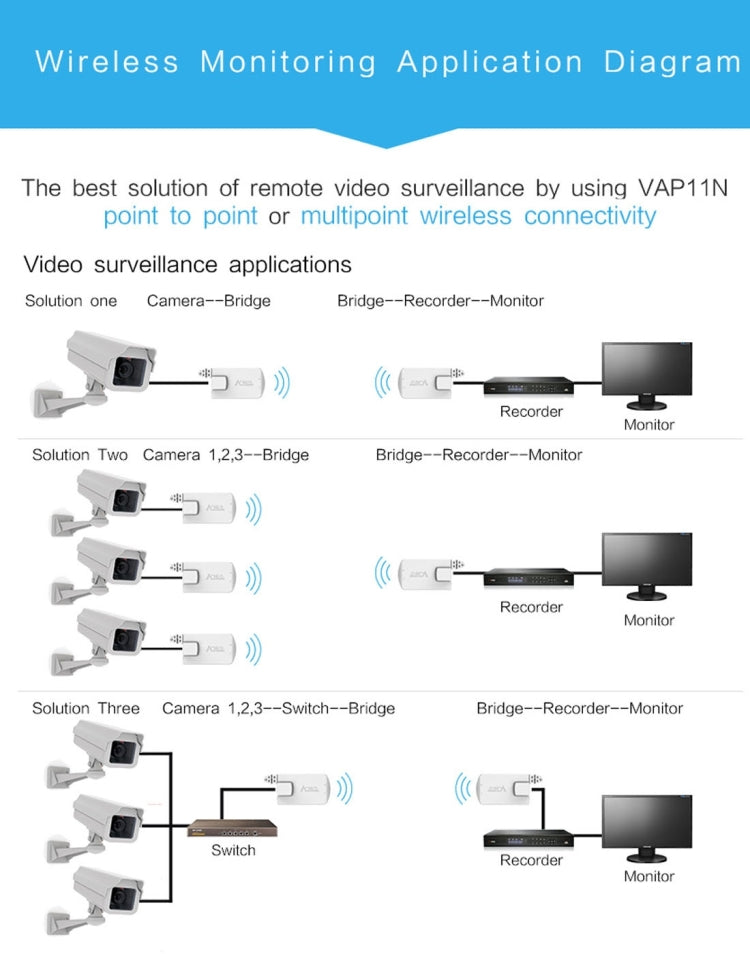 Wireless Monitoring Application Diagram

The best solution of remote video surveillance by using VAP11N point to point or multipoint wireless connectivity

Video surveillance applications

Solution one Camera--Bridge Bridge--Recorder--Monitor

Recorder

Monitor

Solution Two Camera 1,2,3--Bridge Bridge--Recorder--Monitor

Recorder

Monitor

Solution Three Camera 1,2,3--Switch--Bridge Bridge--Recorder--Monitor

Switch

Recorder

Monitor