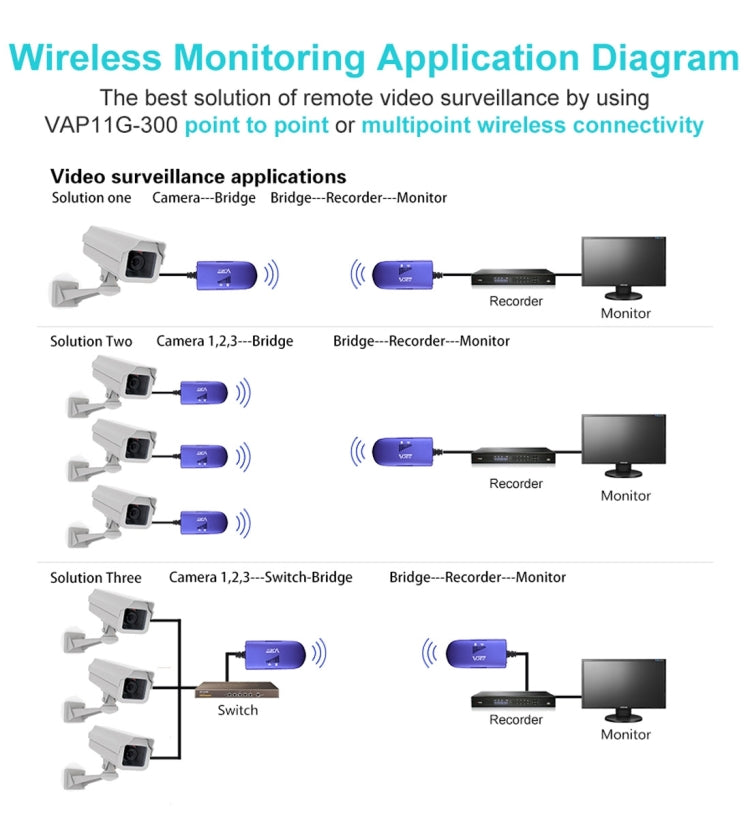 Wireless Monitoring Application Diagram

The best solution of remote video surveillance by using VAP11G-300 point to point or multipoint wireless connectivity

Video surveillance applications

Solution one Camera---Bridge Bridge---Recorder---Monitor

Recorder

Monitor

Solution Two Camera 1,2,3---Bridge Bridge---Recorder---Monitor

Recorder

Monitor

Solution Three Camera 1,2,3---Switch-Bridge Bridge---Recorder---Monitor

Switch

Recorder

Monitor