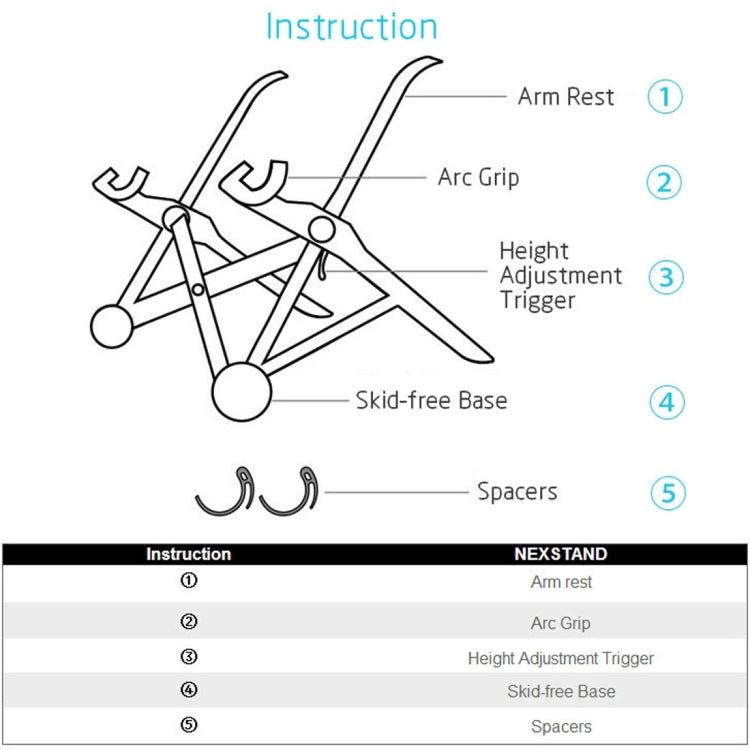 Instruction

Arm Rest ①

Arc Grip ②

Height Adjustment Trigger ③

Skid-free Base ④

Spacers ⑤

| Instruction | NEXSTAND |
|---|---|
| ① | Arm rest |
| ② | Arc Grip |
| ③ | Height Adjustment Trigger |
| ④ | Skid-free Base |
| ⑤ | Spacers |