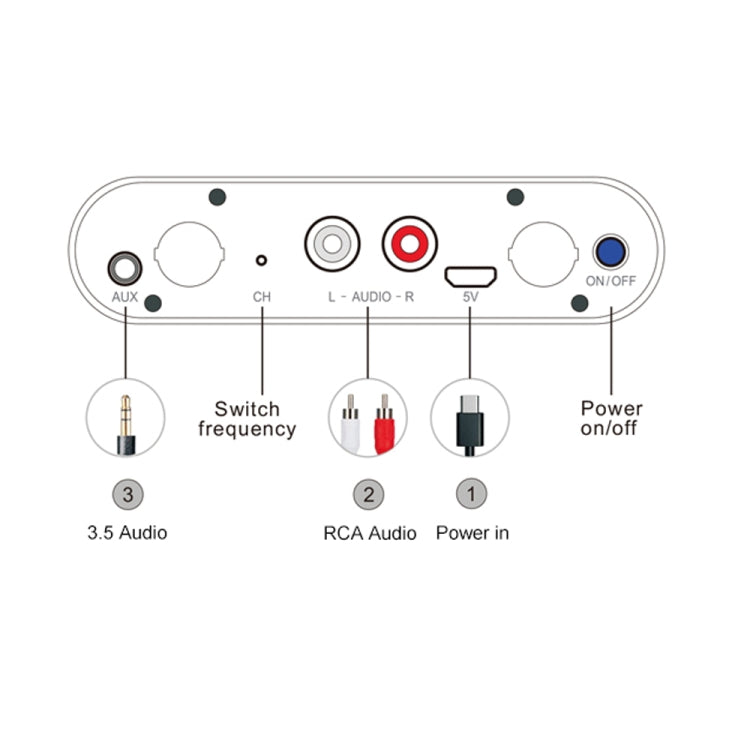 AUX
CH
L - AUDIO - R
5V
ON/OFF

Switch frequency

Power on/off

3
3.5 Audio

2
RCA Audio

1
Power in