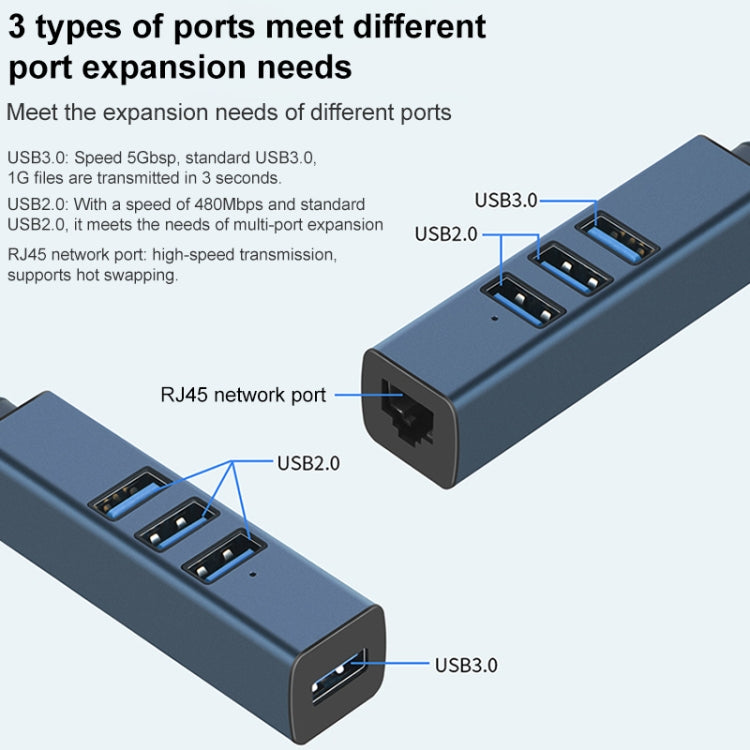 3 types of ports meet different port expansion needs

Meet the expansion needs of different ports

USB3.0: Speed 5Gbsp, standard USB3.0, 1G files are transmitted in 3 seconds.

USB2.0: With a speed of 480Mbps and standard USB2.0, it meets the needs of multi-port expansion

RJ45 network port: high-speed transmission, supports hot swapping.

USB3.0

USB2.0

RJ45 network port

USB2.0

USB3.0