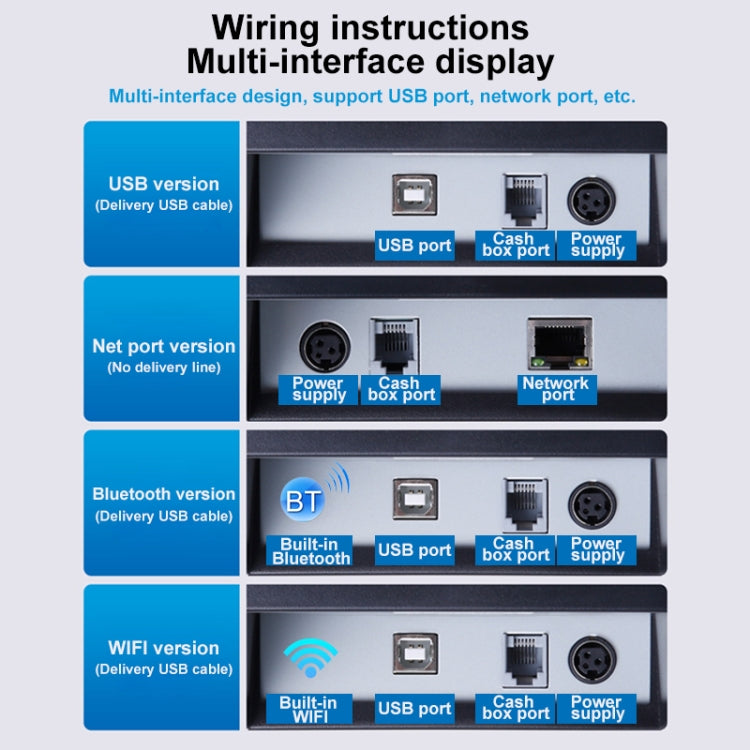 Wiring instructions
Multi-interface display
Multi-interface design, support USB port, network port, etc.

USB version
(Delivery USB cable)

USB port
Cash box port
Power supply

Net port version
(No delivery line)

Power supply
Cash box port
Network port

Bluetooth version
(Delivery USB cable)

BT
Built-in Bluetooth
USB port
Cash box port
Power supply

WIFI version
(Delivery USB cable)

Built-in WIFI
USB port
Cash box port
Power supply