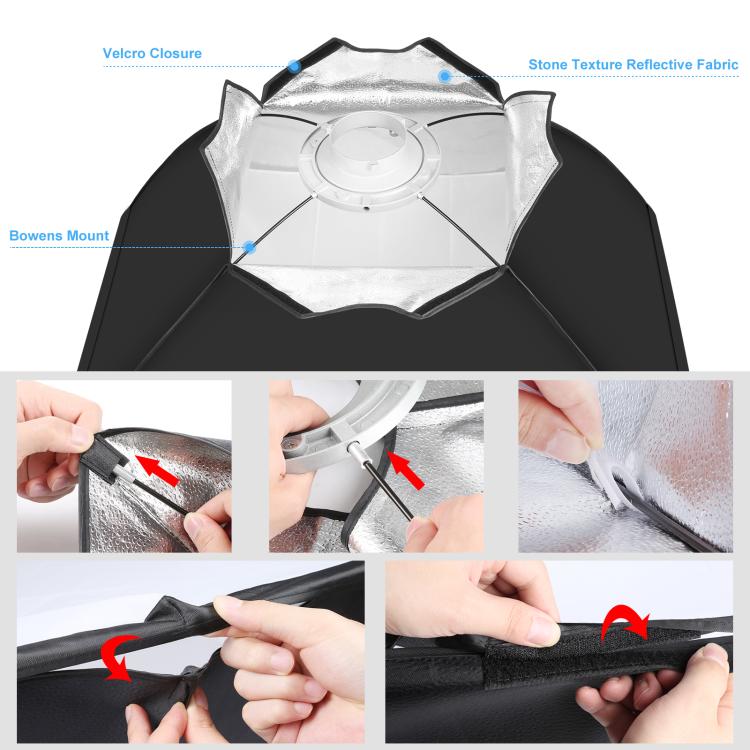 Velcro Closure

Stone Texture Reflective Fabric

Bowens Mount