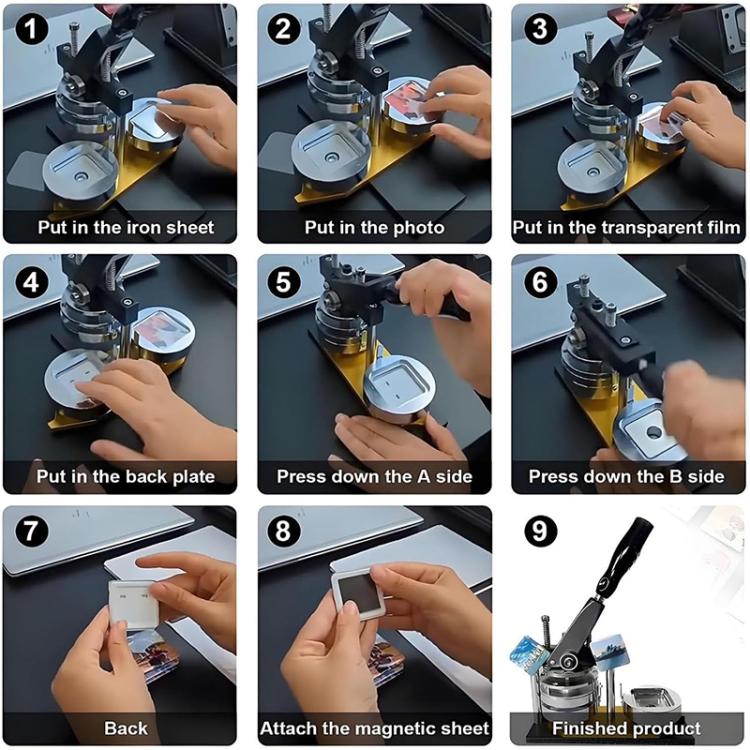 1
Put in the iron sheet

2
Put in the photo

3
Put in the transparent film

4
Put in the back plate

5
Press down the A side

6
Press down the B side

7
Back

8
Attach the magnetic sheet

9
Finished product