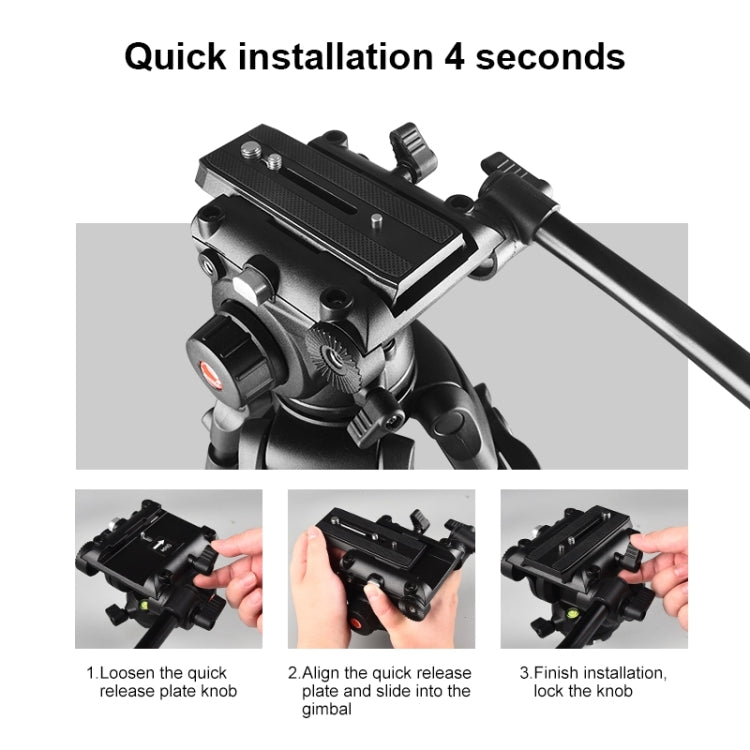 Quick installation 4 seconds

1.Loosen the quick release plate knob

2.Align the quick release plate and slide into the gimbal

3.Finish installation, lock the knob