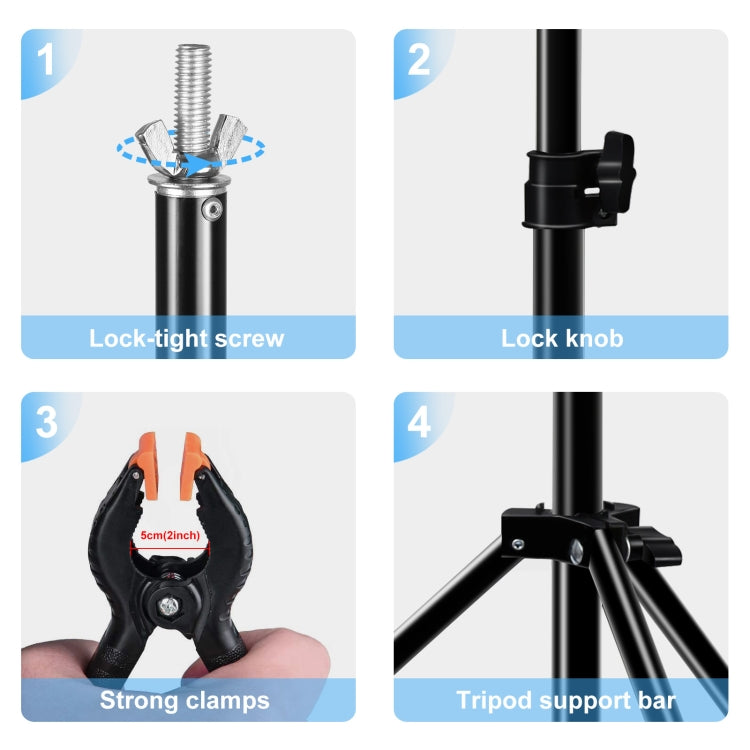 1
Lock-tight screw

2
Lock knob

3
5cm(2inch)
Strong clamps

4
Tripod support bar