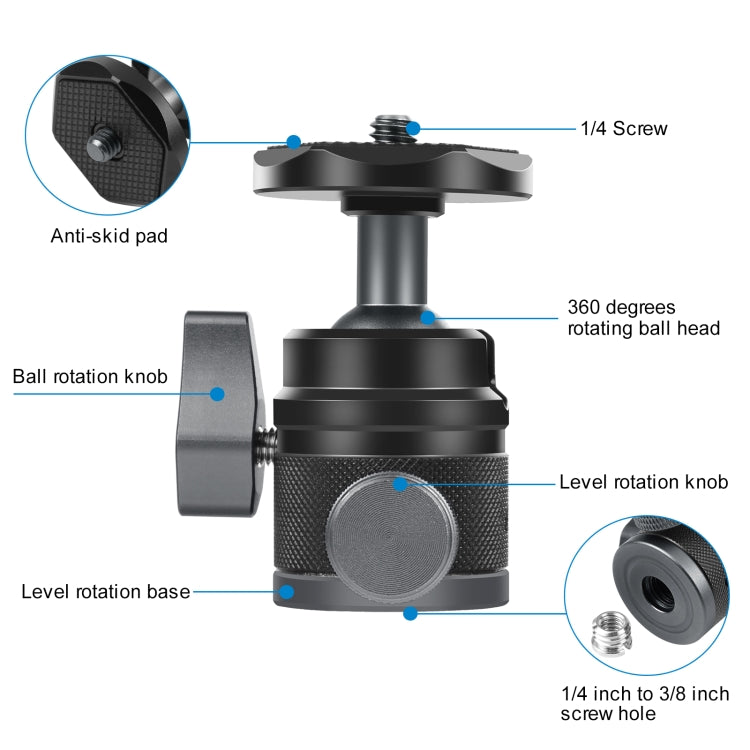 1/4 Screw

Anti-skid pad

360 degrees rotating ball head

Ball rotation knob

Level rotation knob

Level rotation base

1/4 inch to 3/8 inch screw hole