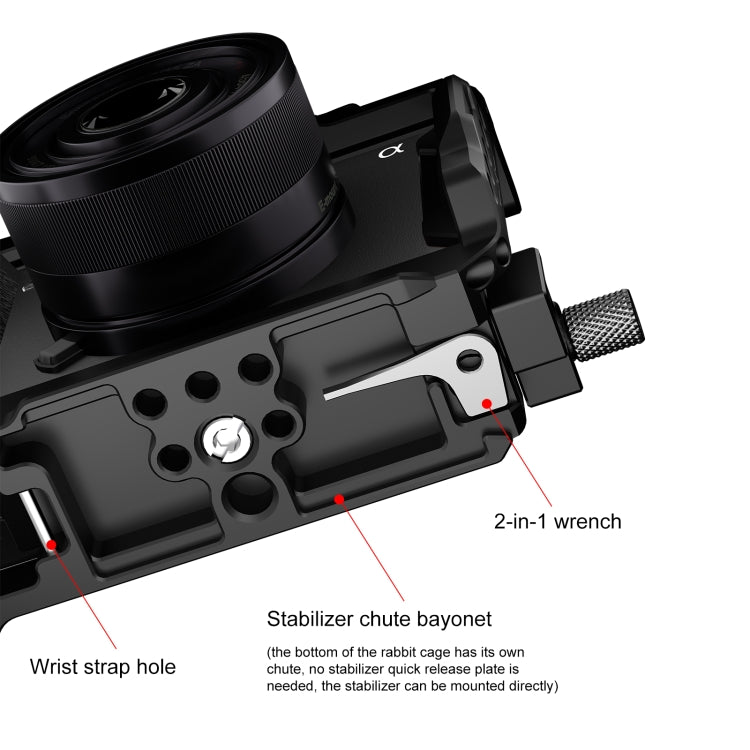 α

2-in-1 wrench

Stabilizer chute bayonet

(the bottom of the rabbit cage has its own chute, no stabilizer quick release plate is needed, the stabilizer can be mounted directly)

Wrist strap hole