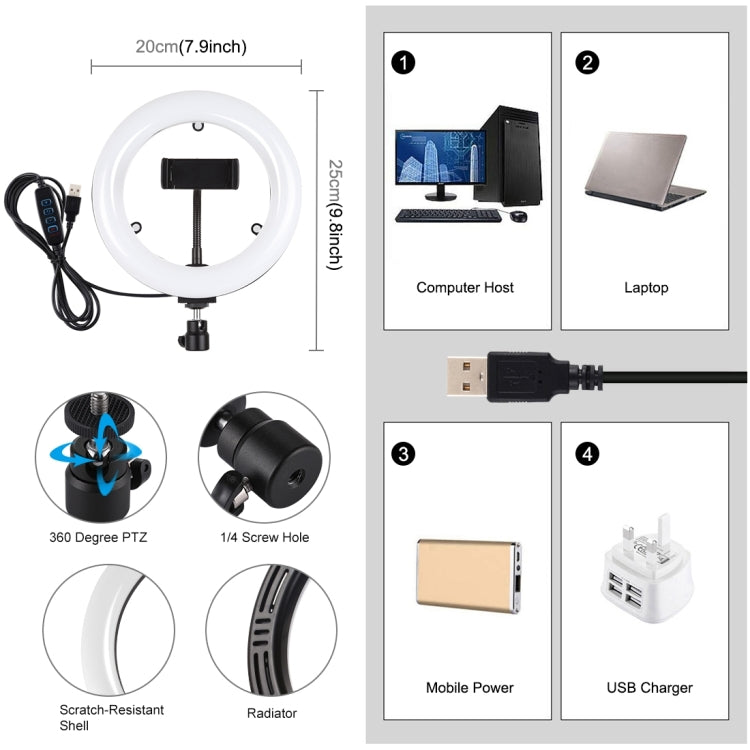 20cm(7.9inch)

25cm(9.8inch)

360 Degree PTZ

1/4 Screw Hole

Scratch-Resistant Shell

Radiator

1

Computer Host

2

Laptop

3

Mobile Power

4

USB Charger