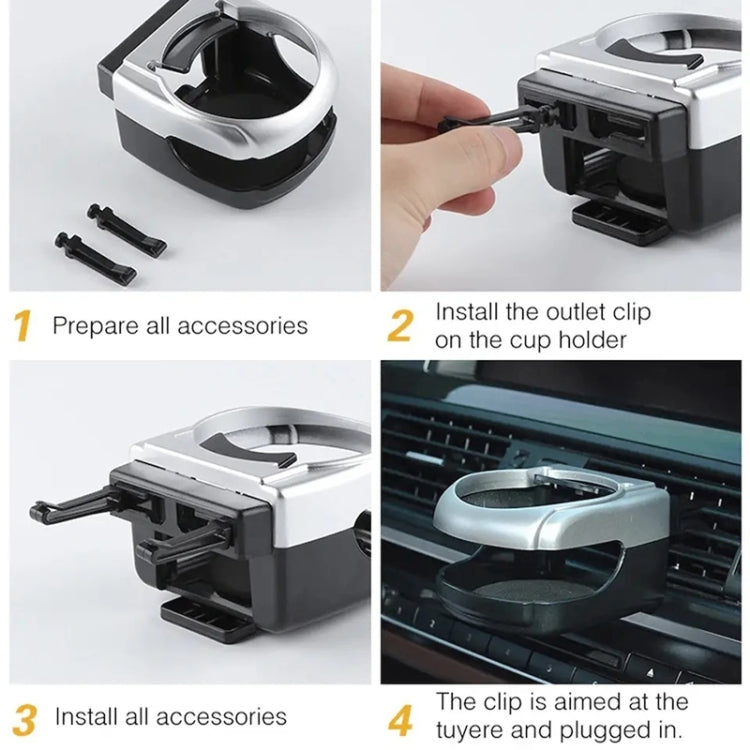 1 Prepare all accessories

2 Install the outlet clip on the cup holder

3 Install all accessories

4 The clip is aimed at the tuyere and plugged in.