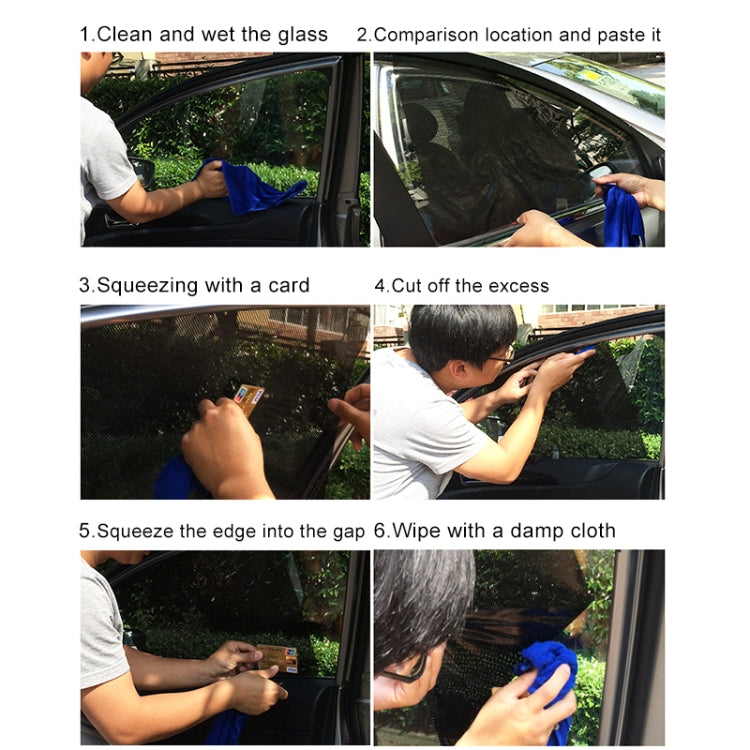 1.Clean and wet the glass

2.Comparison location and paste it

3.Squeezing with a card

4.Cut off the excess

5.Squeeze the edge into the gap

6.Wipe with a damp cloth