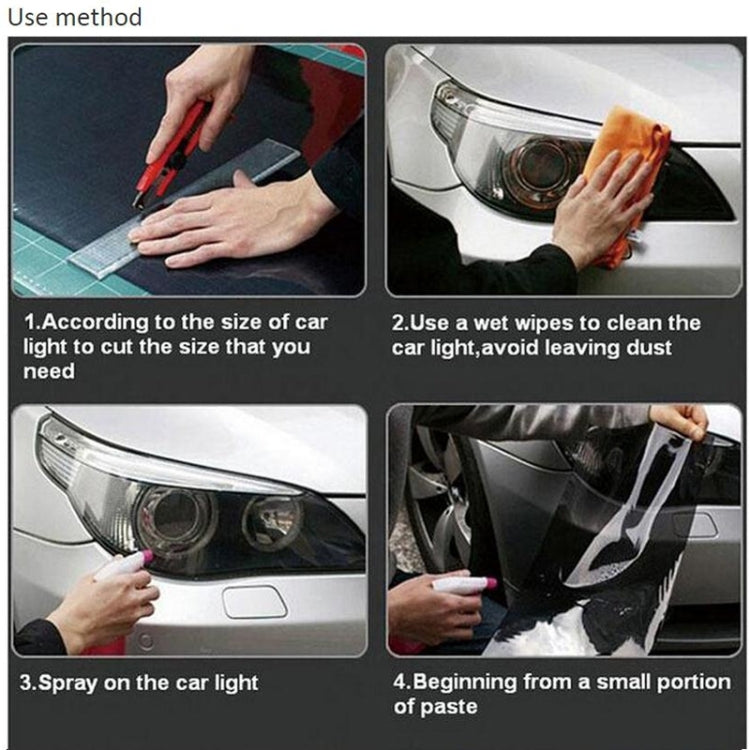 Use method

1.According to the size of car light to cut the size that you need

2.Use a wet wipes to clean the car light,avoid leaving dust

3.Spray on the car light

4.Beginning from a small portion of paste