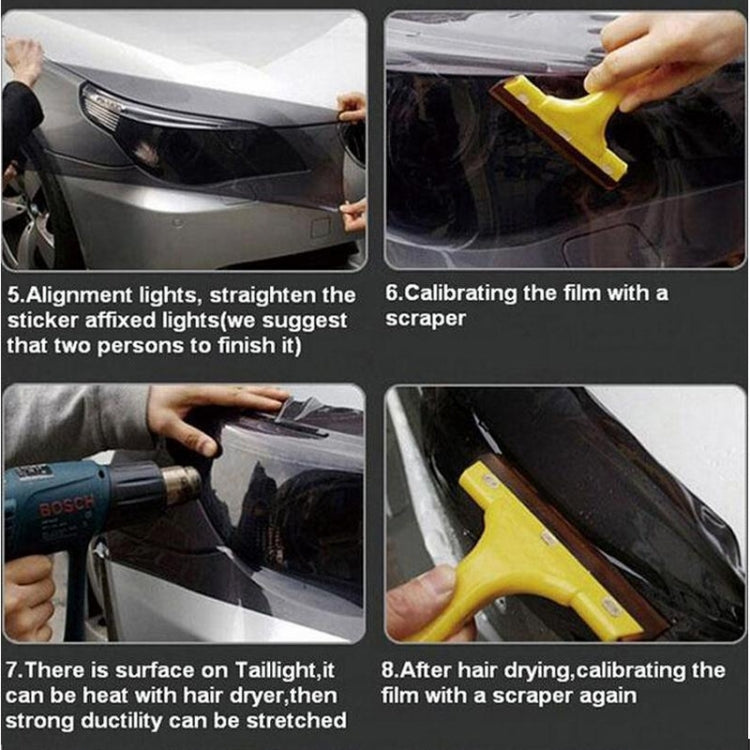 5.Alignment lights, straighten the sticker affixed lights(we suggest that two persons to finish it)

6.Calibrating the film with a scraper

BOSCH

7.There is surface on Taillight,it can be heat with hair dryer,then strong ductility can be stretched

8.After hair drying,calibrating the film with a scraper again