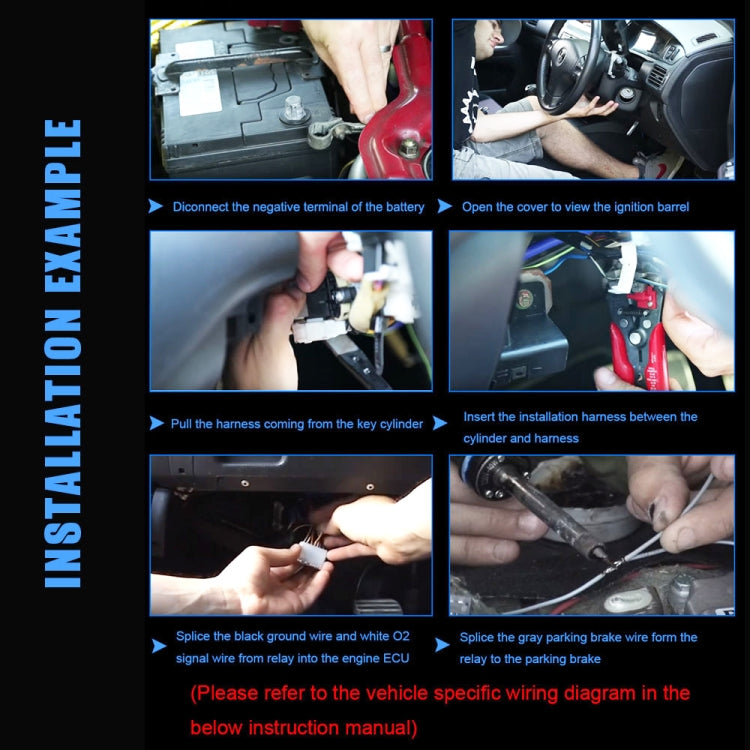 INSTALLATION EXAMPLE

Diconnect the negative terminal of the battery

Open the cover to view the ignition barrel

Pull the harness coming from the key cylinder

Insert the installation harness between the cylinder and harness

Splice the black ground wire and white O2 signal wire from relay into the engine ECU

Splice the gray parking brake wire form the relay to the parking brake

(Please refer to the vehicle specific wiring diagram in the below instruction manual)