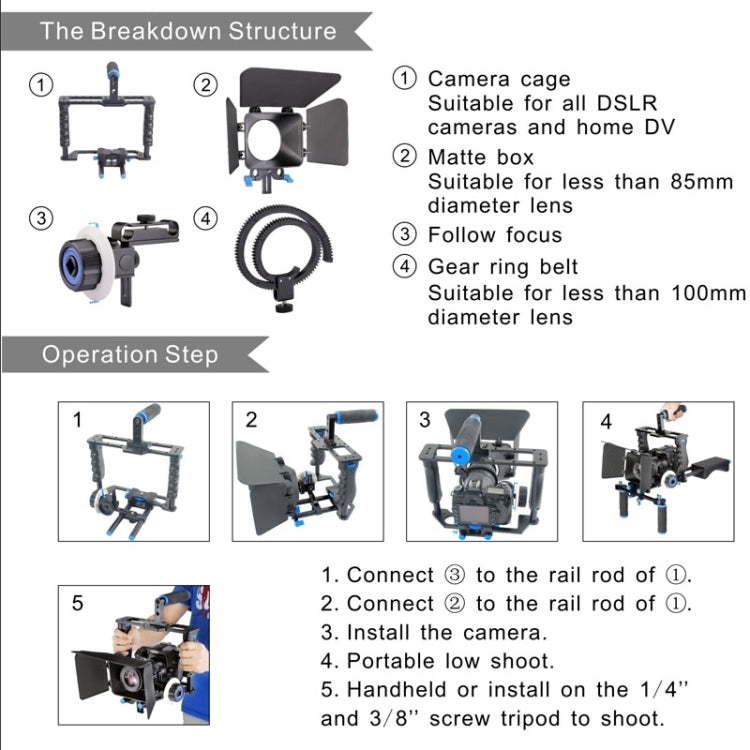 The Breakdown Structure

①

②

③

④

① Camera cage
Suitable for all DSLR cameras and home DV

② Matte box
Suitable for less than 85mm diameter lens

③ Follow focus

④ Gear ring belt
Suitable for less than 100mm diameter lens

Operation Step

1

2

3

4

5

1. Connect ③ to the rail rod of ①.
2. Connect ② to the rail rod of ①.
3. Install the camera.
4. Portable low shoot.
5. Handheld or install on the 1/4'' and 3/8'' screw tripod to shoot.