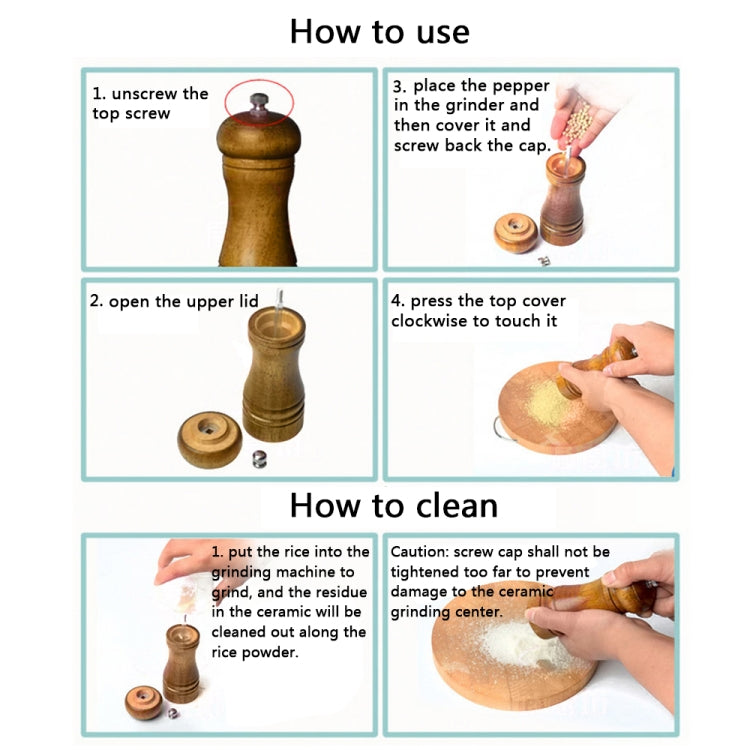 How to use

1. unscrew the top screw

3. place the pepper in the grinder and then cover it and screw back the cap.

2. open the upper lid

4. press the top cover clockwise to touch it

How to clean

1. put the rice into the grinding machine to grind, and the residue in the ceramic will be cleaned out along the rice powder.

Caution: screw cap shall not be tightened too far to prevent damage to the ceramic grinding center.