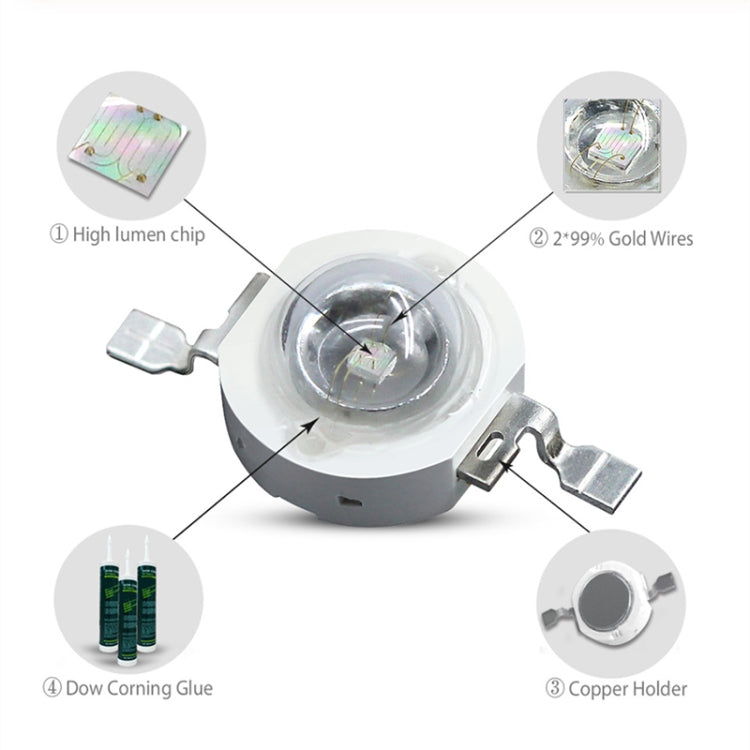 ① High lumen chip

② 2*99% Gold Wires

④ Dow Corning Glue

③ Copper Holder