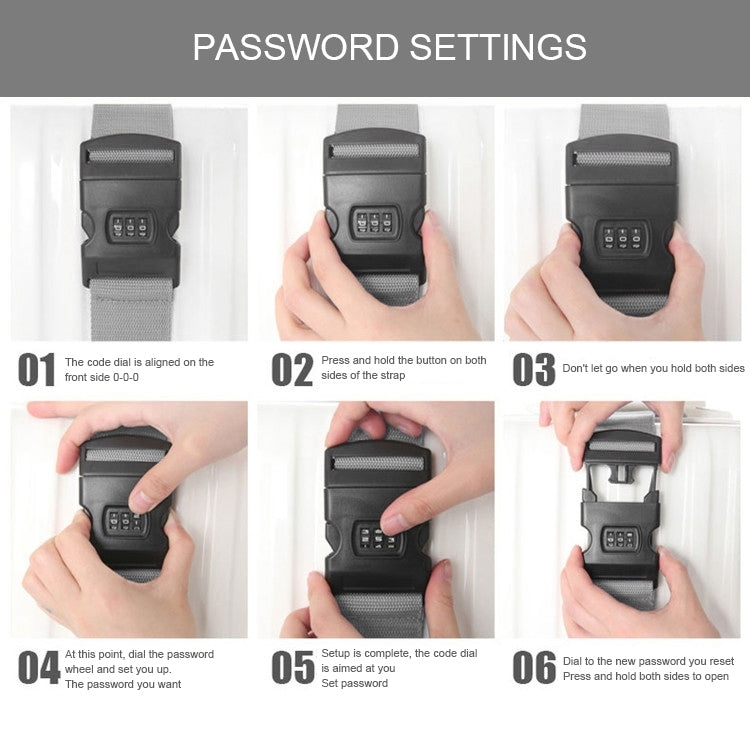 PASSWORD SETTINGS

01 The code dial is aligned on the front side 0-0-0

02 Press and hold the button on both sides of the strap

03 Don't let go when you hold both sides

04 At this point, dial the password wheel and set you up.
The password you want

05 Setup is complete, the code dial is aimed at you
Set password

06 Dial to the new password you reset
Press and hold both sides to open