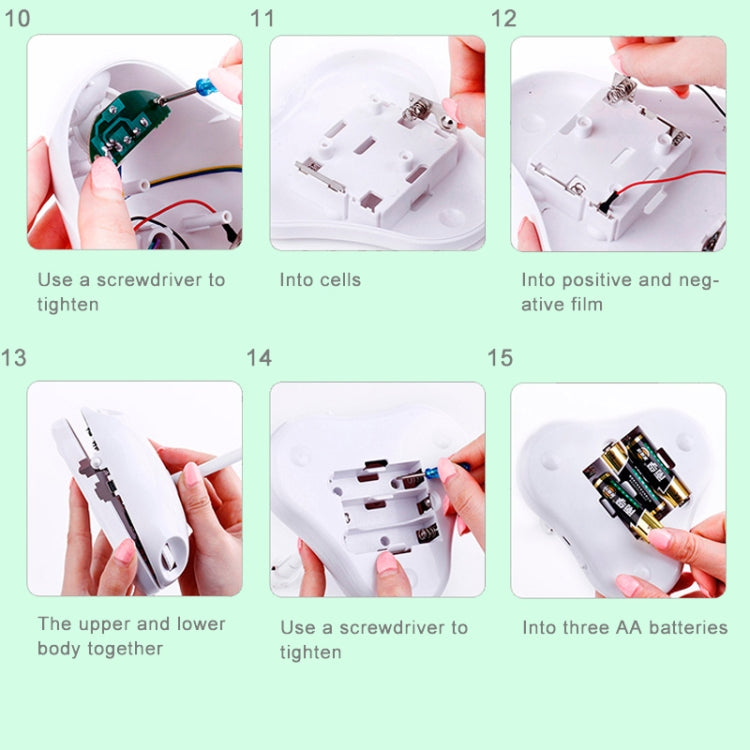 10

Use a screwdriver to tighten

11

Into cells

12

Into positive and negative film

13

The upper and lower body together

14

Use a screwdriver to tighten

15

Into three AA batteries