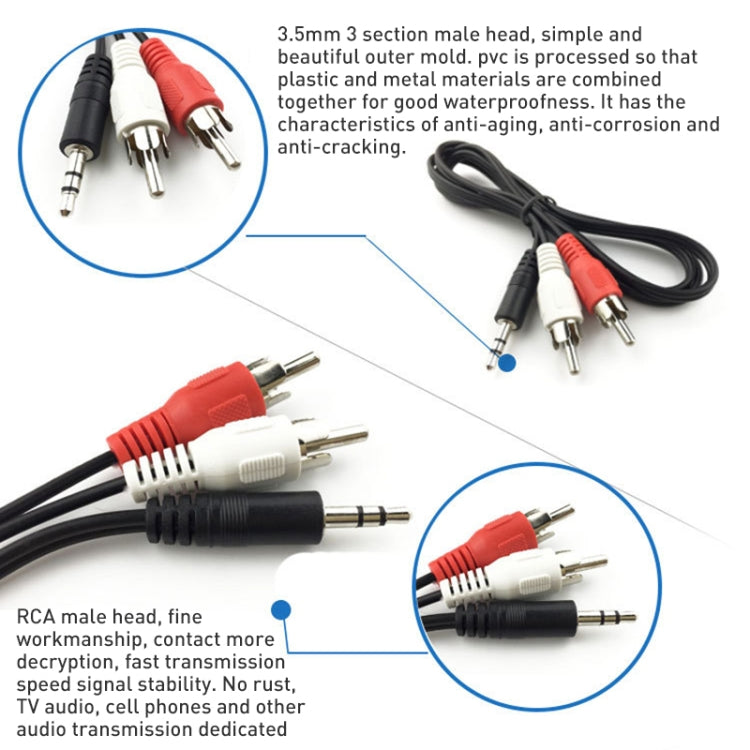 3.5mm 3 section male head, simple and beautiful outer mold. pvc is processed so that plastic and metal materials are combined together for good waterproofness. It has the characteristics of anti-aging, anti-corrosion and anti-cracking.

RCA male head, fine workmanship, contact more decryption, fast transmission speed signal stability. No rust, TV audio, cell phones and other audio transmission dedicated