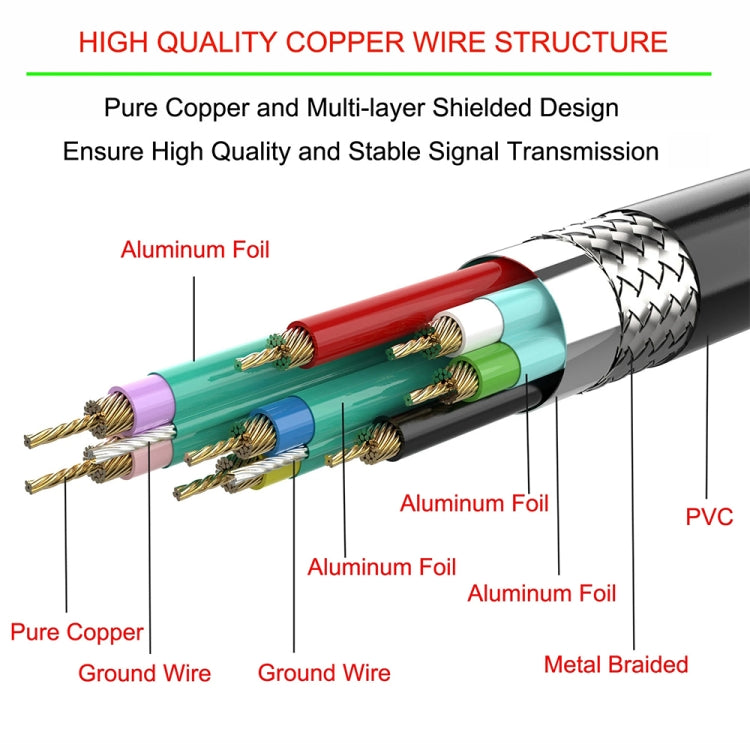 HIGH QUALITY COPPER WIRE STRUCTURE

Pure Copper and Multi-layer Shielded Design
Ensure High Quality and Stable Signal Transmission

Aluminum Foil

Aluminum Foil

PVC

Aluminum Foil

Aluminum Foil

Pure Copper

Ground Wire

Ground Wire

Metal Braided