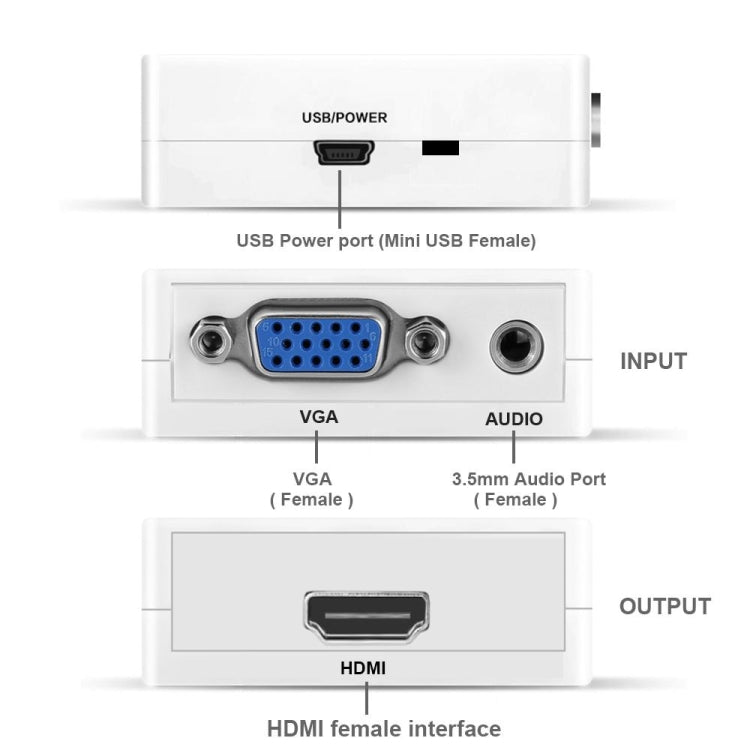 USB/POWER

USB Power port (Mini USB Female)

6 10 15 1 5 11

INPUT

VGA

AUDIO

VGA
( Female )

3.5mm Audio Port
( Female )

OUTPUT

HDMI

HDMI female interface